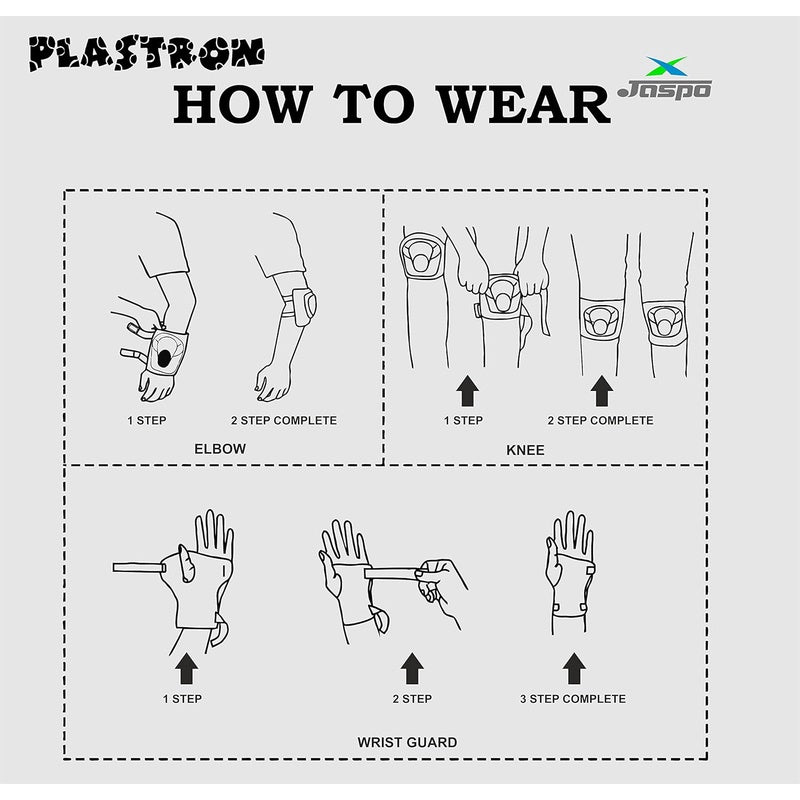 PLASTRON

HOW TO WEAR

Jaspo

1 STEP

2 STEP COMPLETE

ELBOW

1 STEP

2 STEP COMPLETE

KNEE

1 STEP

2 STEP

3 STEP COMPLETE

WRIST GUARD