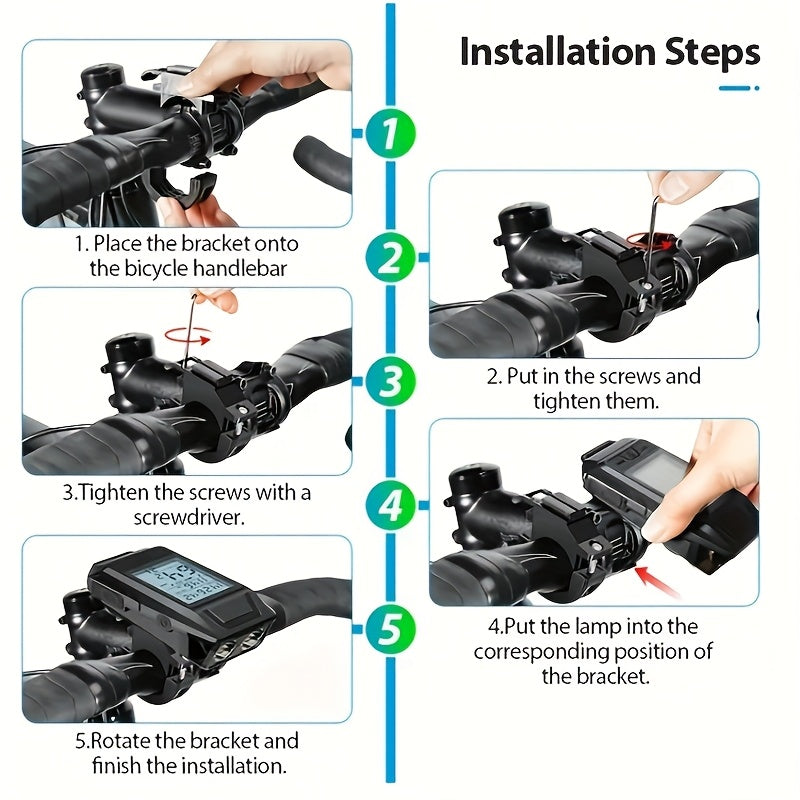 Installation Steps

1

1. Place the bracket onto the bicycle handlebar

2

2. Put in the screws and tighten them.

3

3.Tighten the screws with a screwdriver.

4

4.Put the lamp into the corresponding position of the bracket.

5

5.Rotate the bracket and finish the installation.